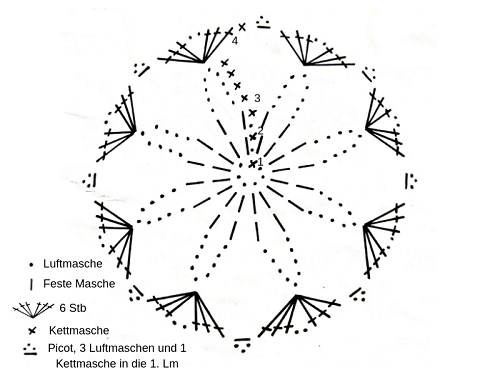 4
3
2
1

Luftmasche
Feste Masche
6 Stb
Kettmasche
Picot, 3 Luftmaschen und 1 Kettmasche in die 1. Lm